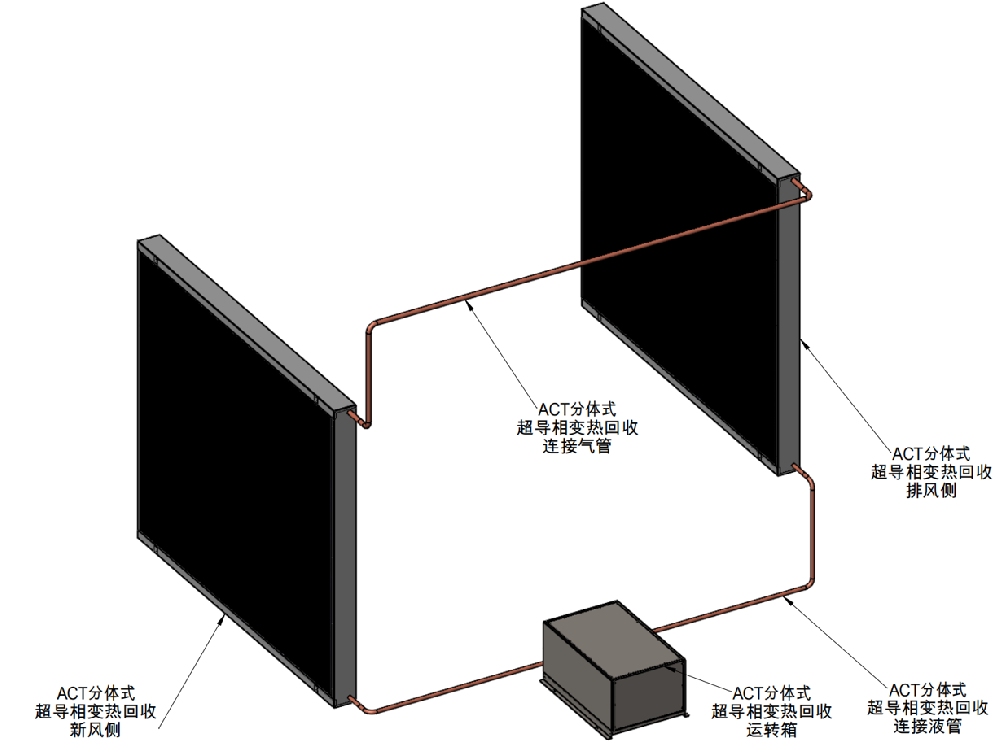 ACT分体式
超导相变热回收
连接气管

ACT分体式
超导相变热回收
排风侧

ACT分体式
超导相变热回收
新风侧

ACT分体式
超导相变热回收
运转箱

ACT分体式
超导相变热回收
连接液管